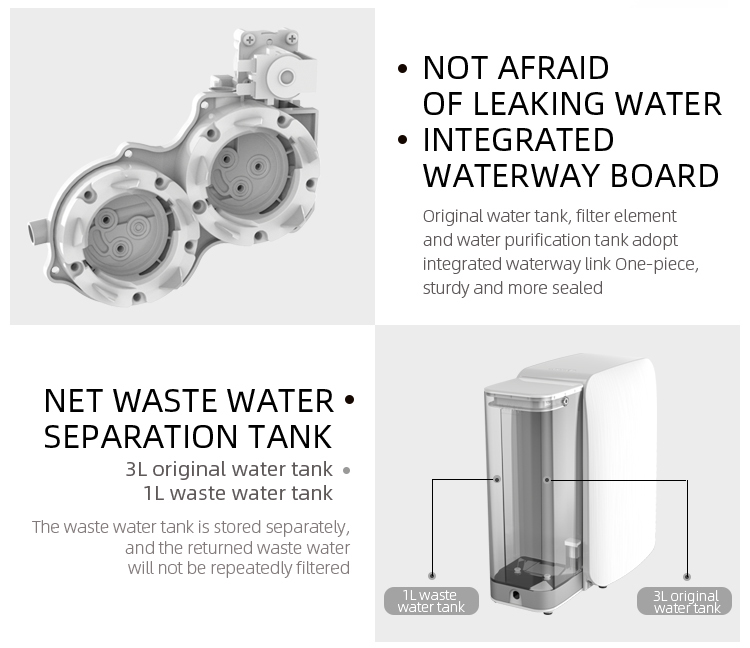 • NOT AFRAID OF LEAKING WATER
• INTEGRATED WATERWAY BOARD

Original water tank, filter element and water purification tank adopt integrated waterway link One-piece, sturdy and more sealed

NET WASTE WATER • SEPARATION TANK

3L original water tank •
1L waste water tank

The waste water tank is stored separately, and the returned waste water will not be repeatedly filtered

1L waste water tank

3L original water tank