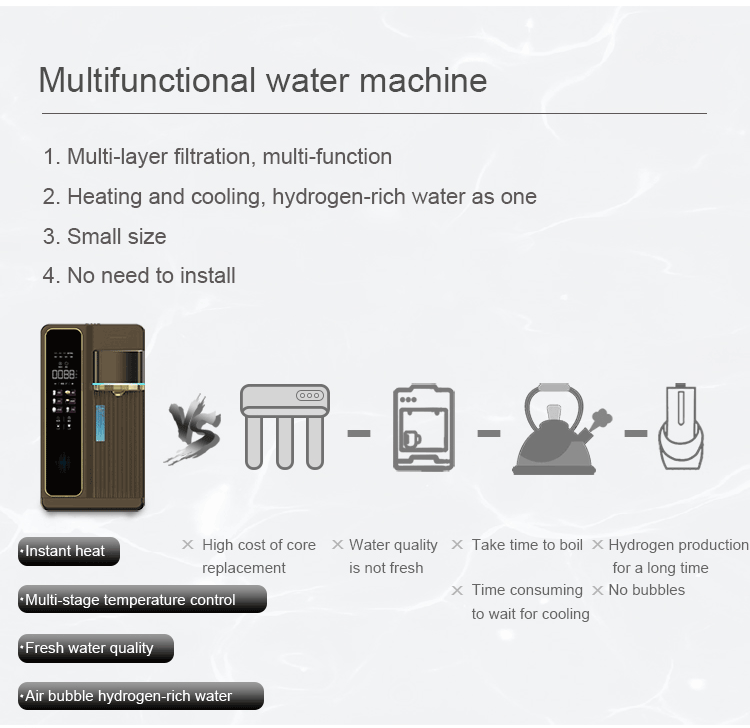 Multifunctional water machine

1. Multi-layer filtration, multi-function

2. Heating and cooling, hydrogen-rich water as one

3. Small size

4. No need to install

0088

VS

·Instant heat

·Multi-stage temperature control

·Fresh water quality

·Air bubble hydrogen-rich water

× High cost of core replacement

× Water quality is not fresh

× Take time to boil

× Time consuming to wait for cooling

× Hydrogen production for a long time

× No bubbles